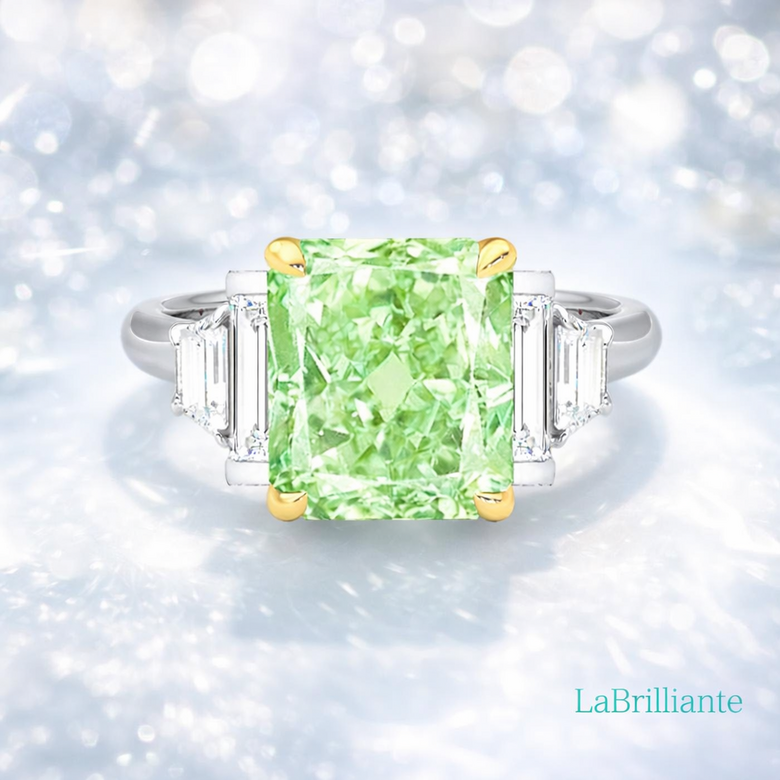 LaBrilliante