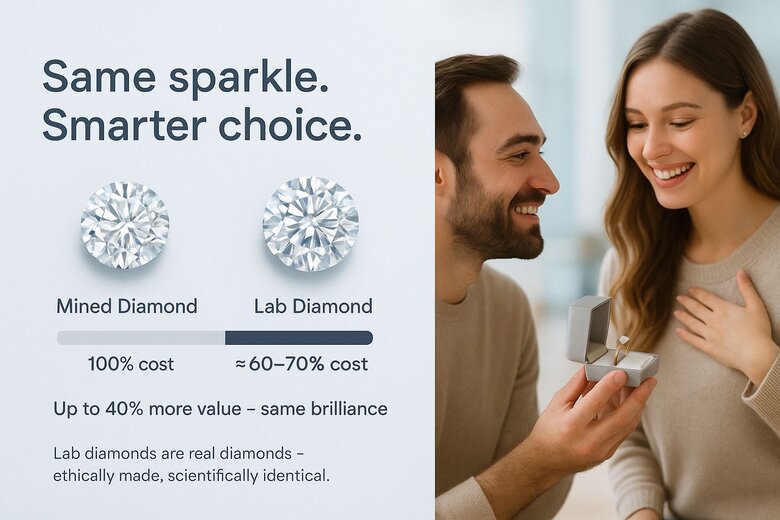 Same sparkle.
Smarter choice.

Mined Diamond

Lab Diamond

100% cost

≈60–70% cost

Up to 40% more value – same brilliance

Lab diamonds are real diamonds – ethically made, scientifically identical.